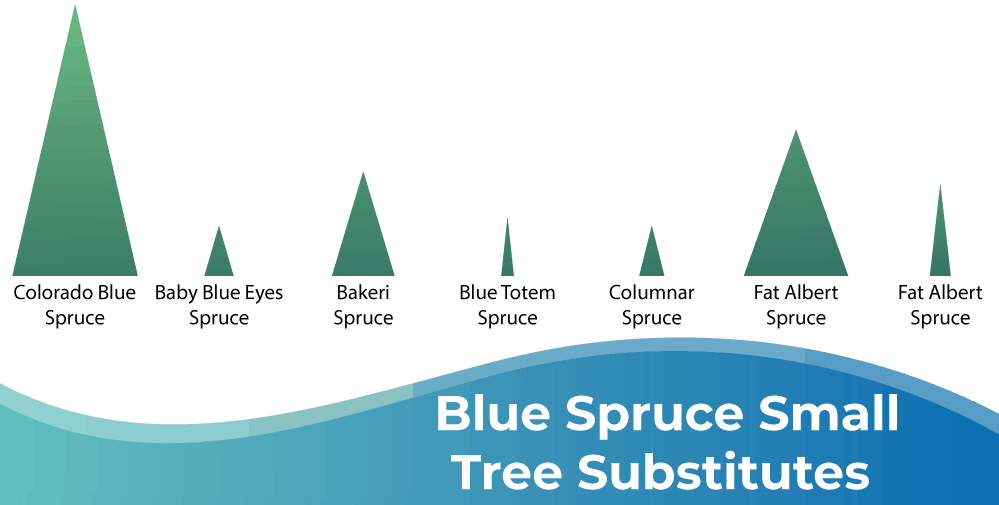 Colorado Blue Spruce

Baby Blue Eyes Spruce

Bakeri Spruce

Blue Totem Spruce

Columnar Spruce

Fat Albert Spruce

Fat Albert Spruce

Blue Spruce Small Tree Substitutes